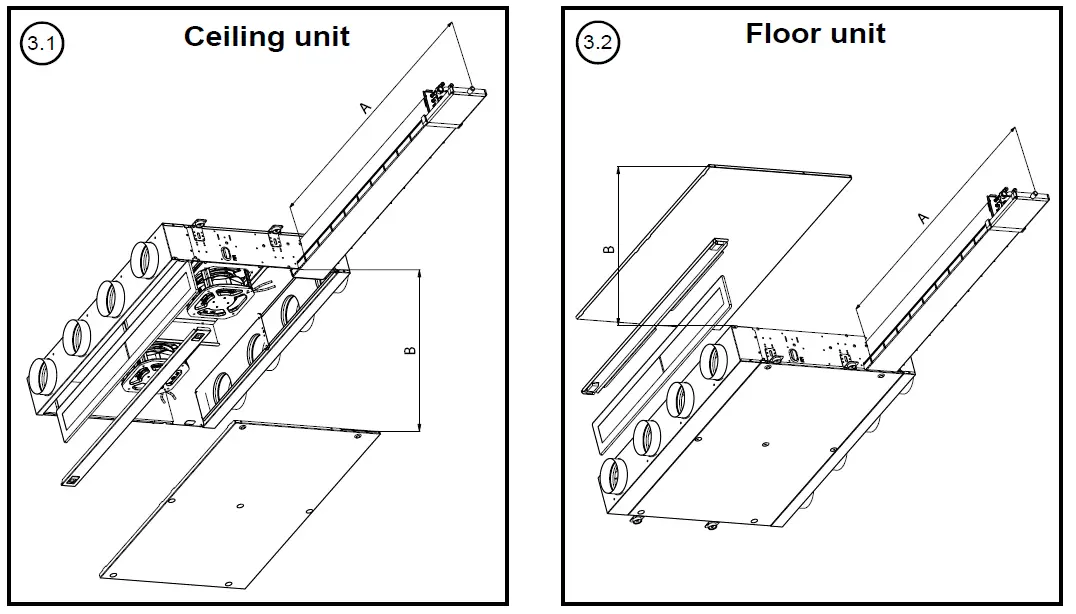 3.1

Ceiling unit

A

B

3.2

Floor unit

B

A