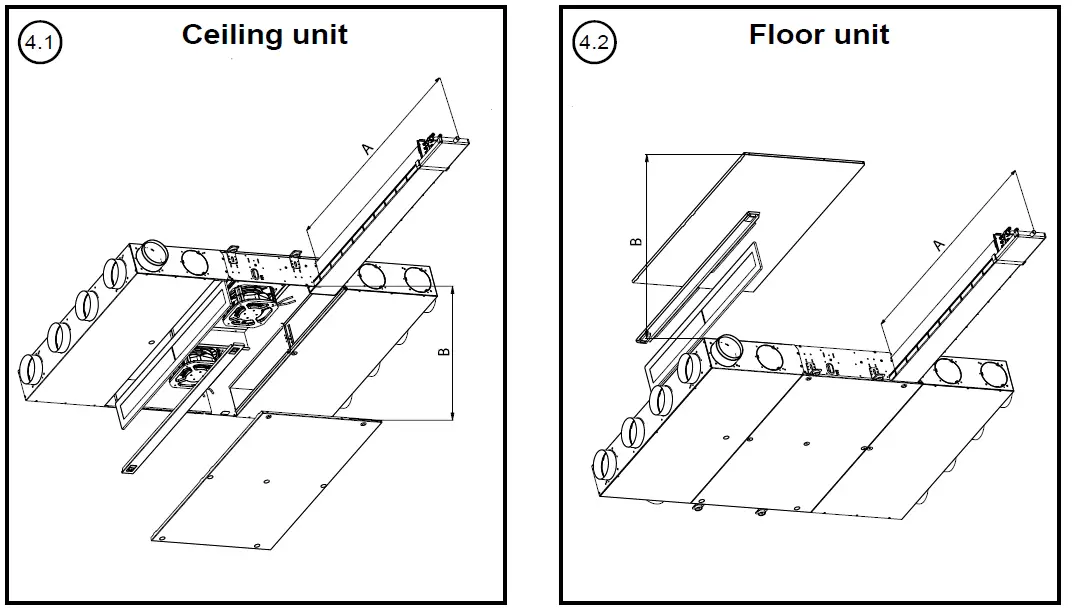 4.1 Ceiling unit

A

B

4.2 Floor unit

B

A