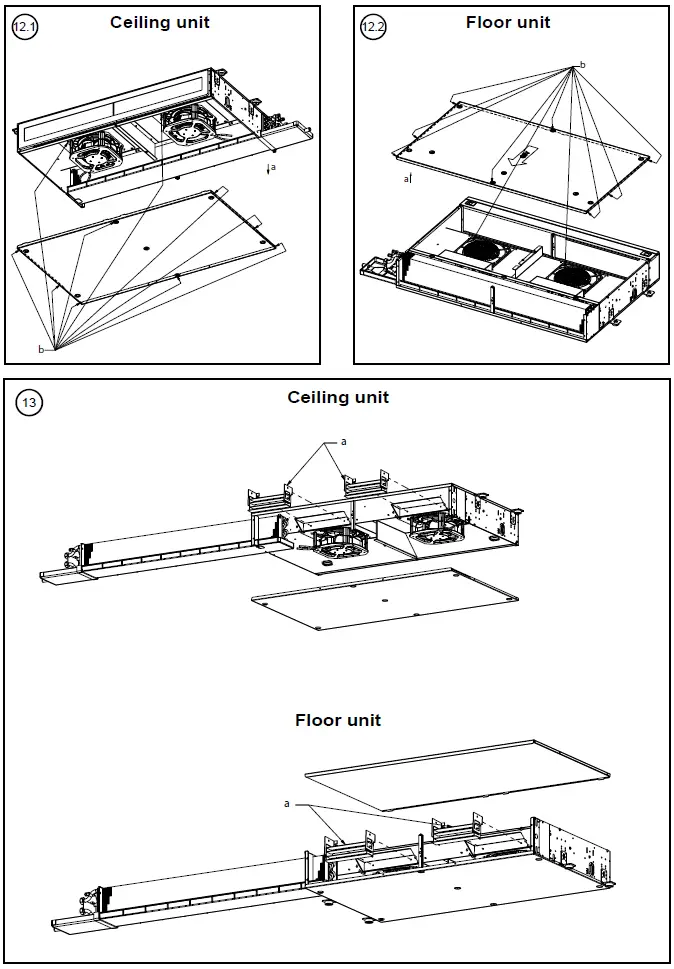 12.1 Ceiling unit

a

b

12.2 Floor unit

b

a

13 Ceiling unit

a

Floor unit

a