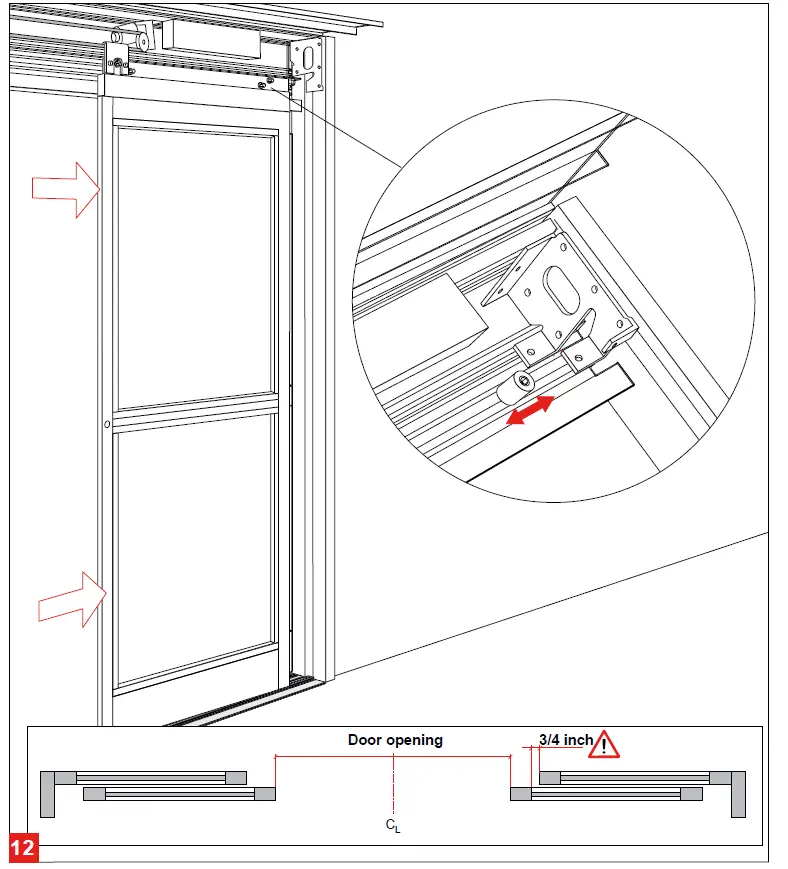 Door opening

3/4 inch

!

$C_L$

12