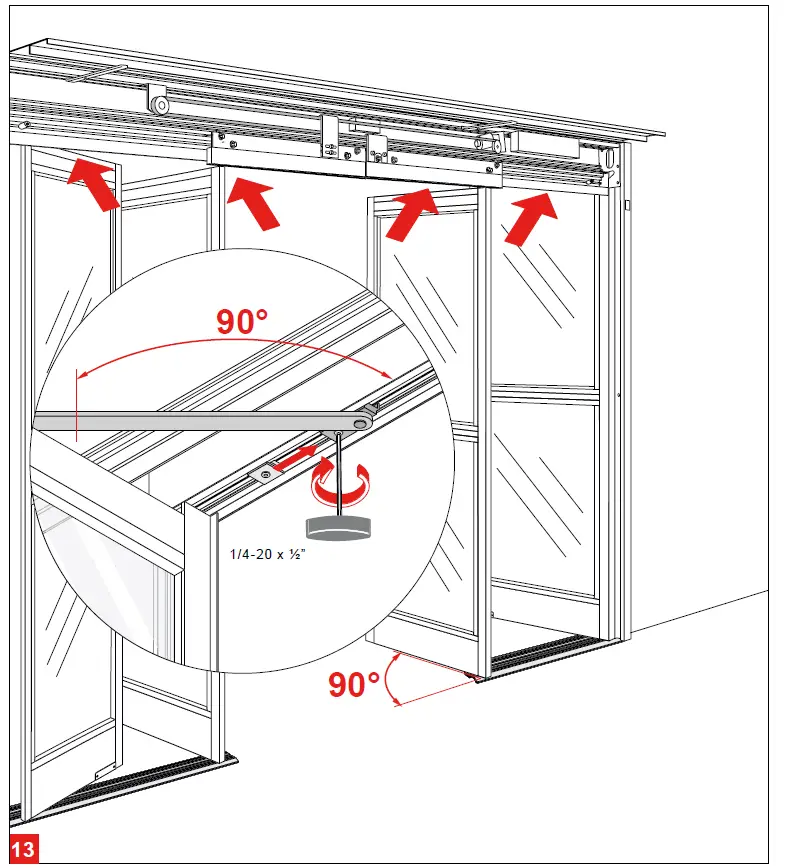 90°

1/4-20 x ½"

90°

13