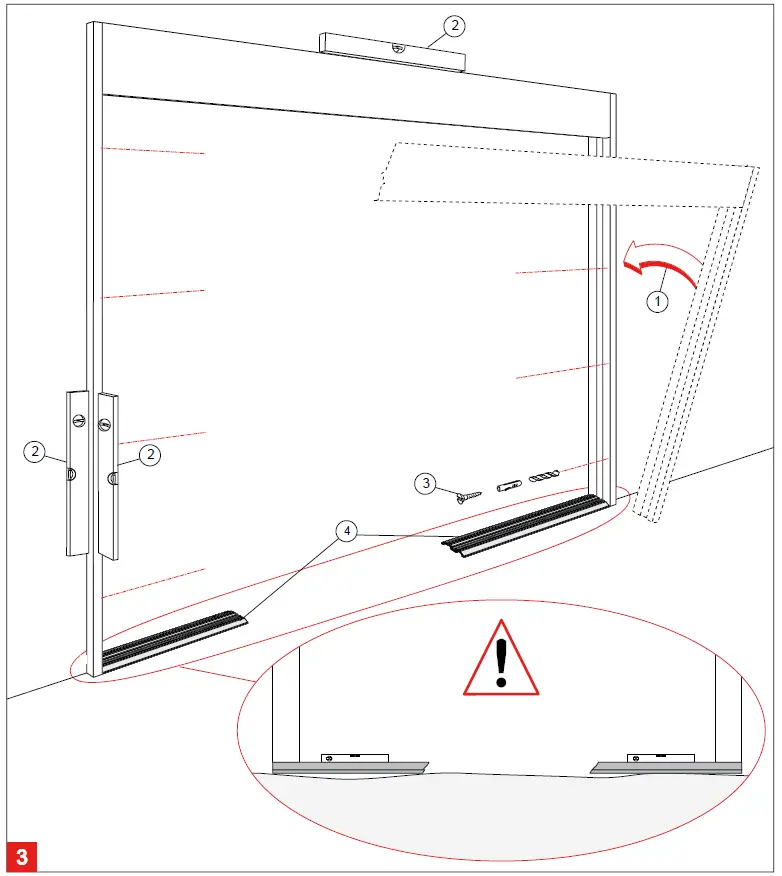 2

1

2

2

3

4

3