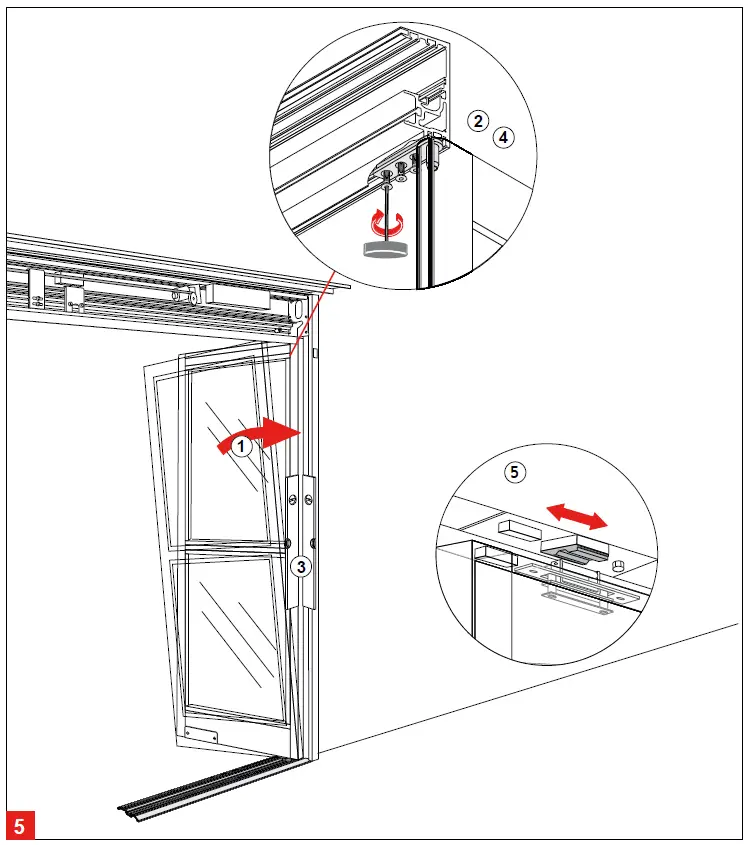 2
4
1
5
3
5