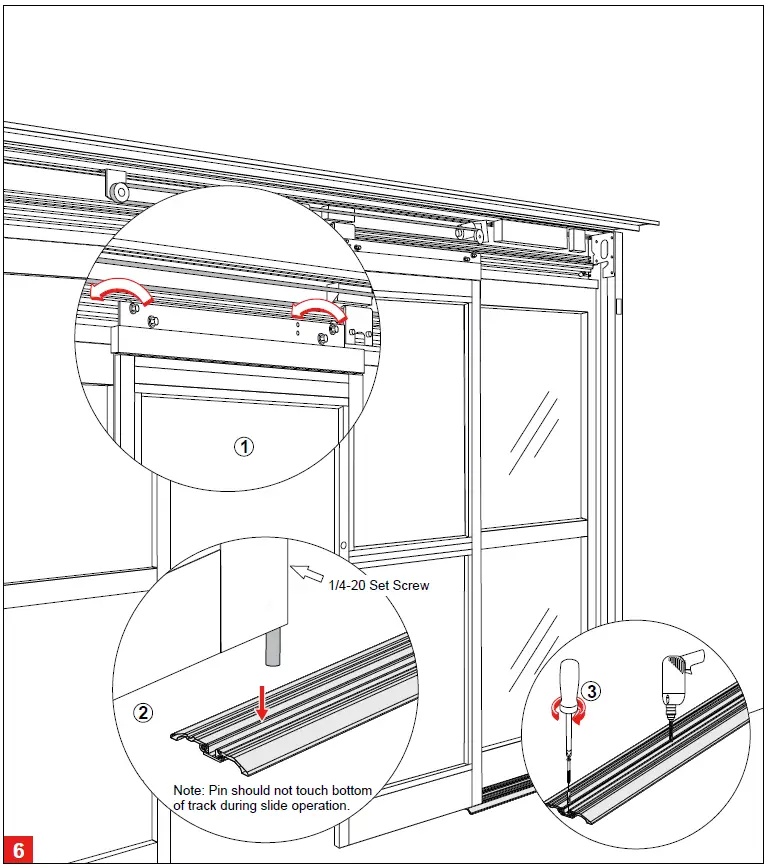 1

1/4-20 Set Screw

2

Note: Pin should not touch bottom of track during slide operation.

3

6