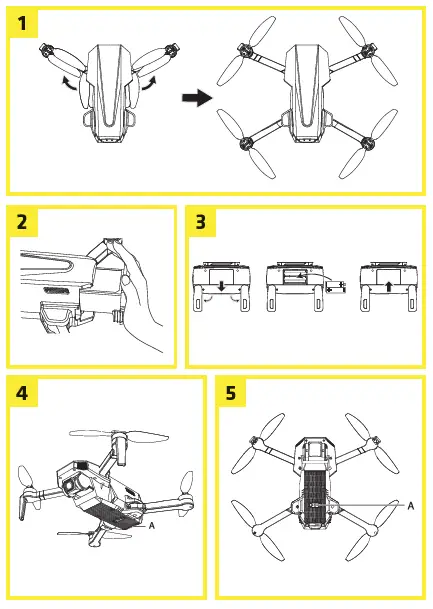 1

2

3

4

A

5

A