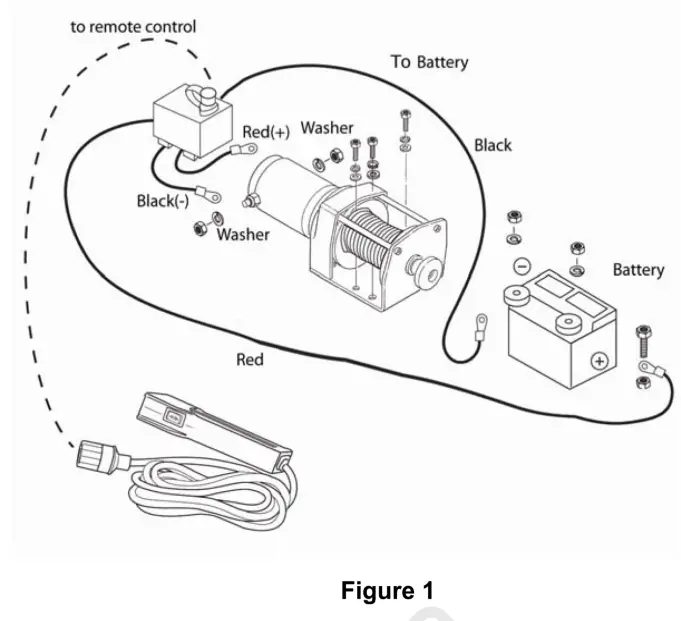 to remote control
To Battery
Red(+)
Washer
Black
Black(-)
Washer
Battery
Red

Figure 1