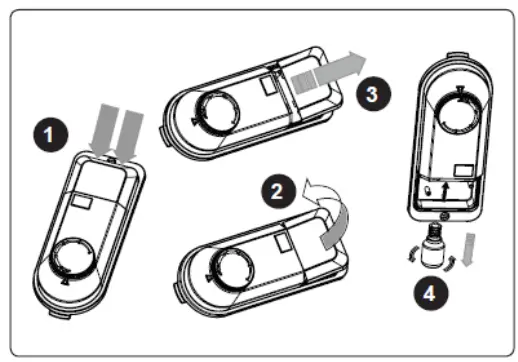 1

3

2

4