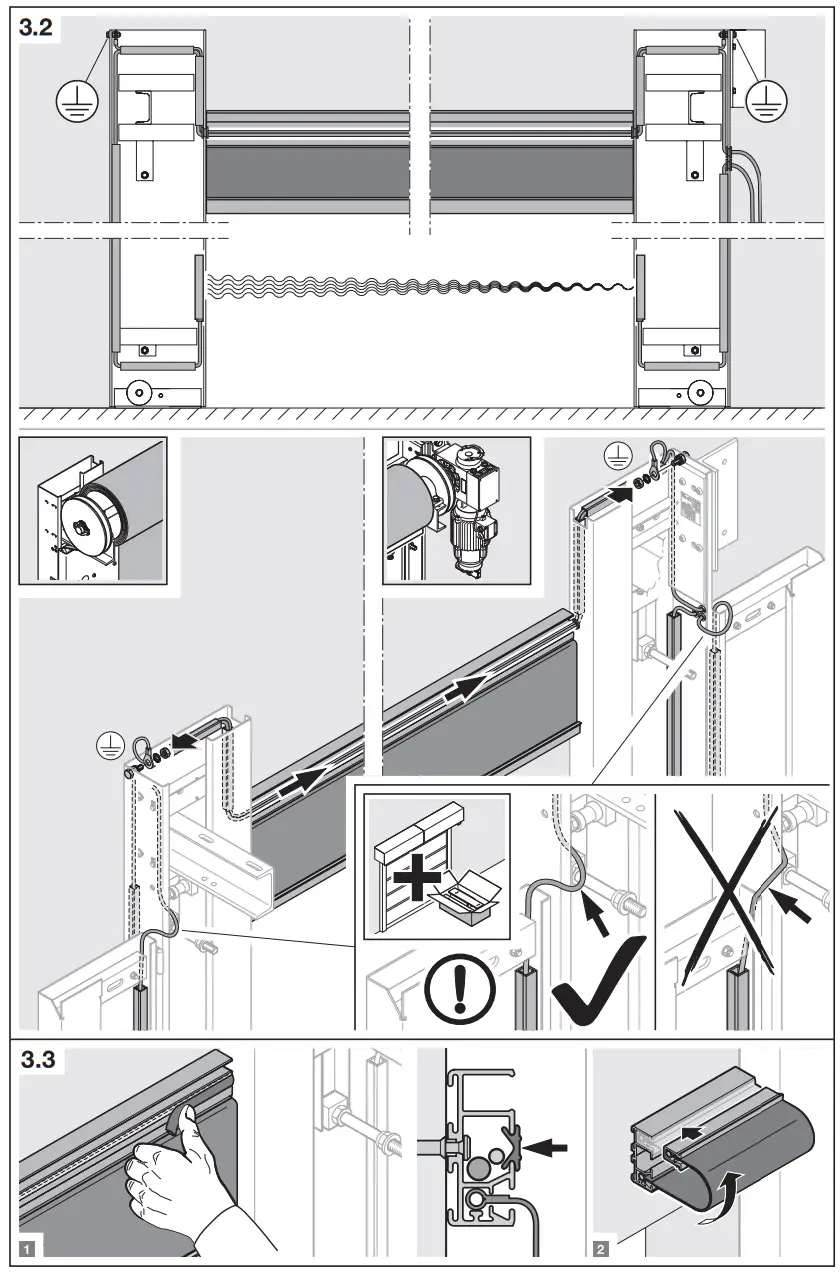 3.2

3.3

1

2