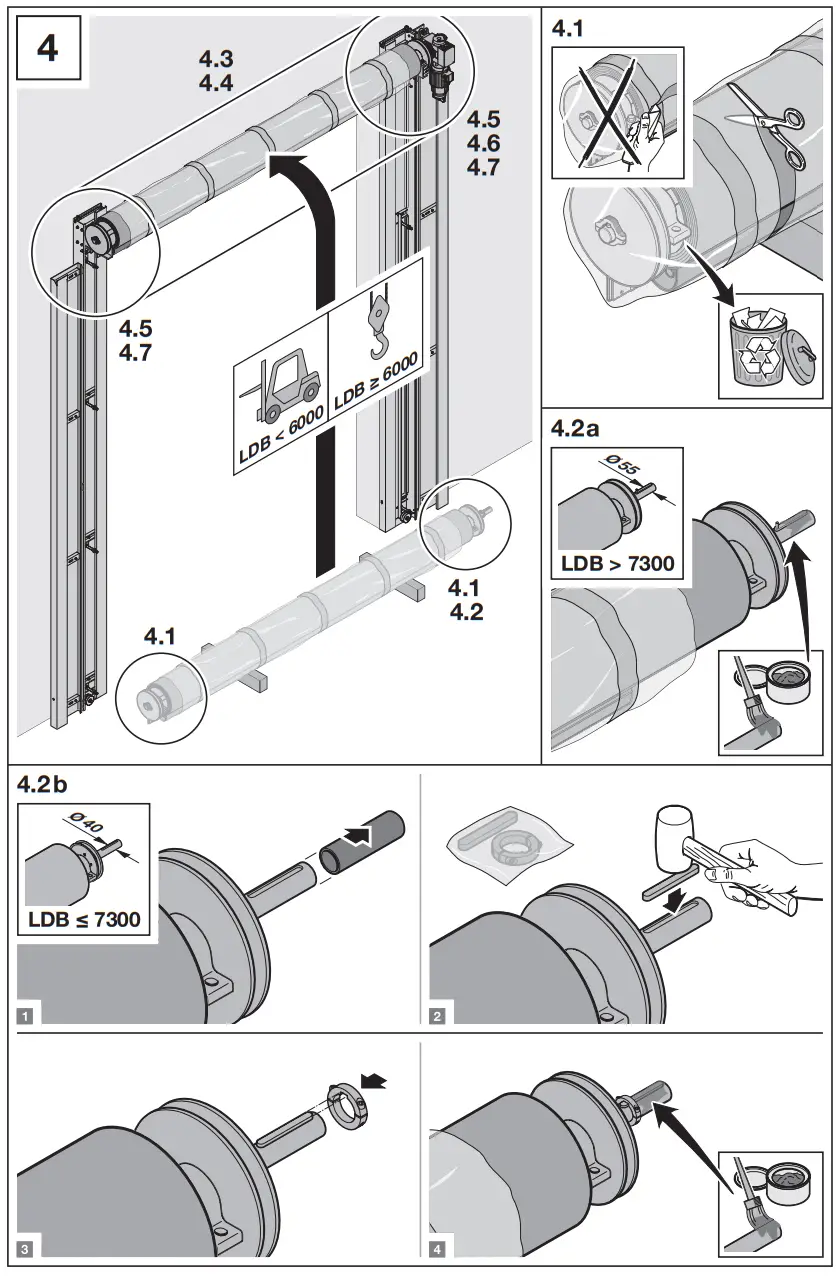 4

4.3
4.4

4.5
4.6
4.7

4.5
4.7

LDB < 6000

LDB ≥ 6000

4.1
4.2

4.1

4.1

4.2a

Ø 55

LDB > 7300

4.2b

Ø 40

LDB ≤ 7300

1

2

3

4