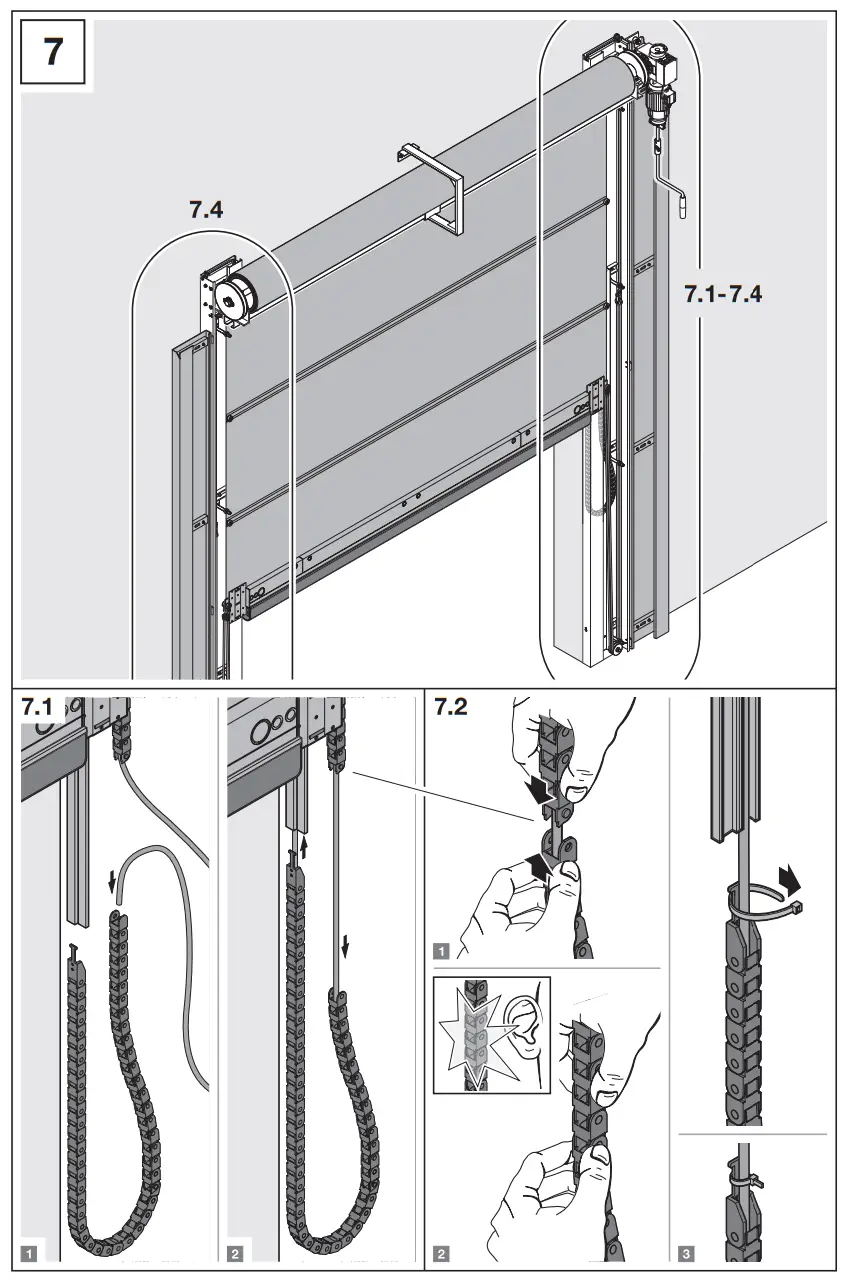 7

7.4

7.1-7.4

7.1

1

2

7.2

1

2

3