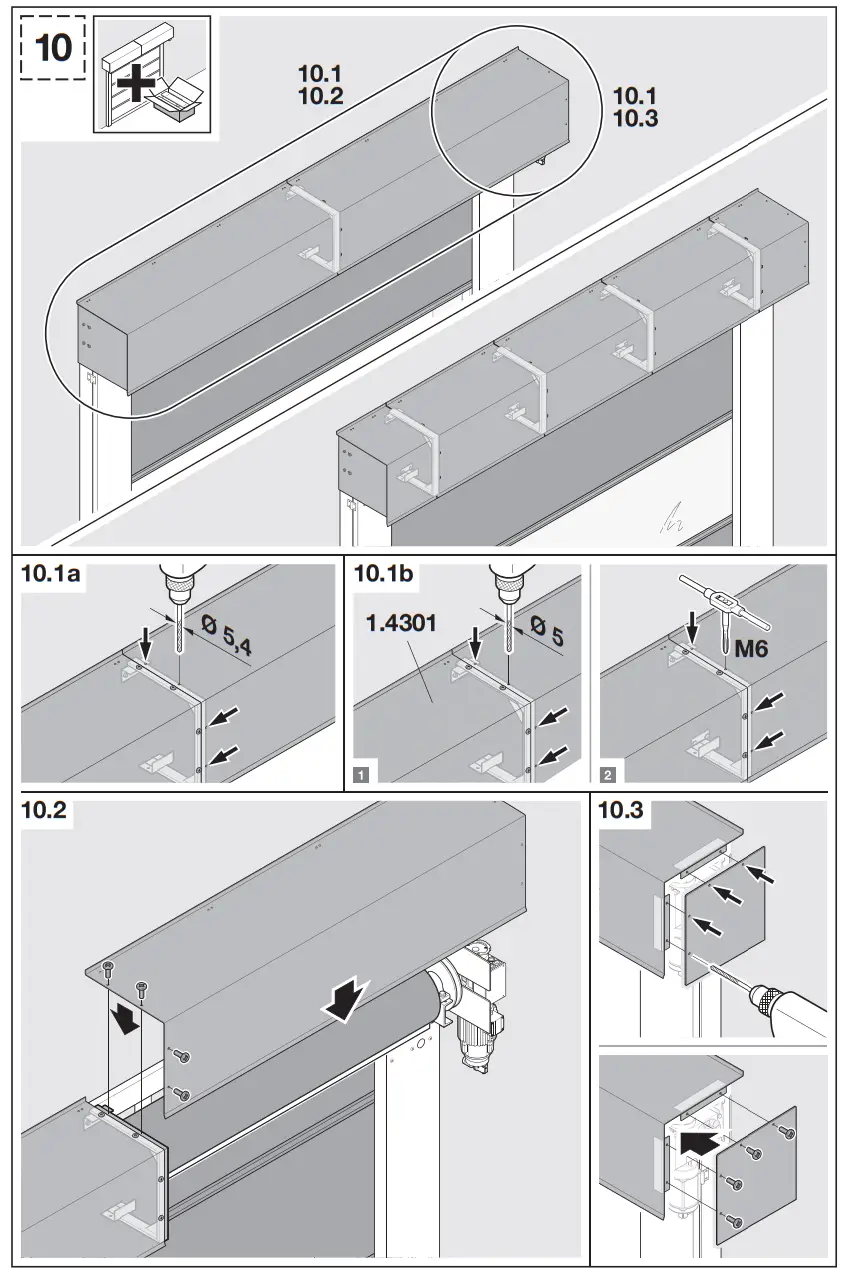 10

10.1
10.2

10.1
10.3

10.1a

Ø 5,4

10.1b

1.4301

Ø 5

1

M6

2

10.2

10.3