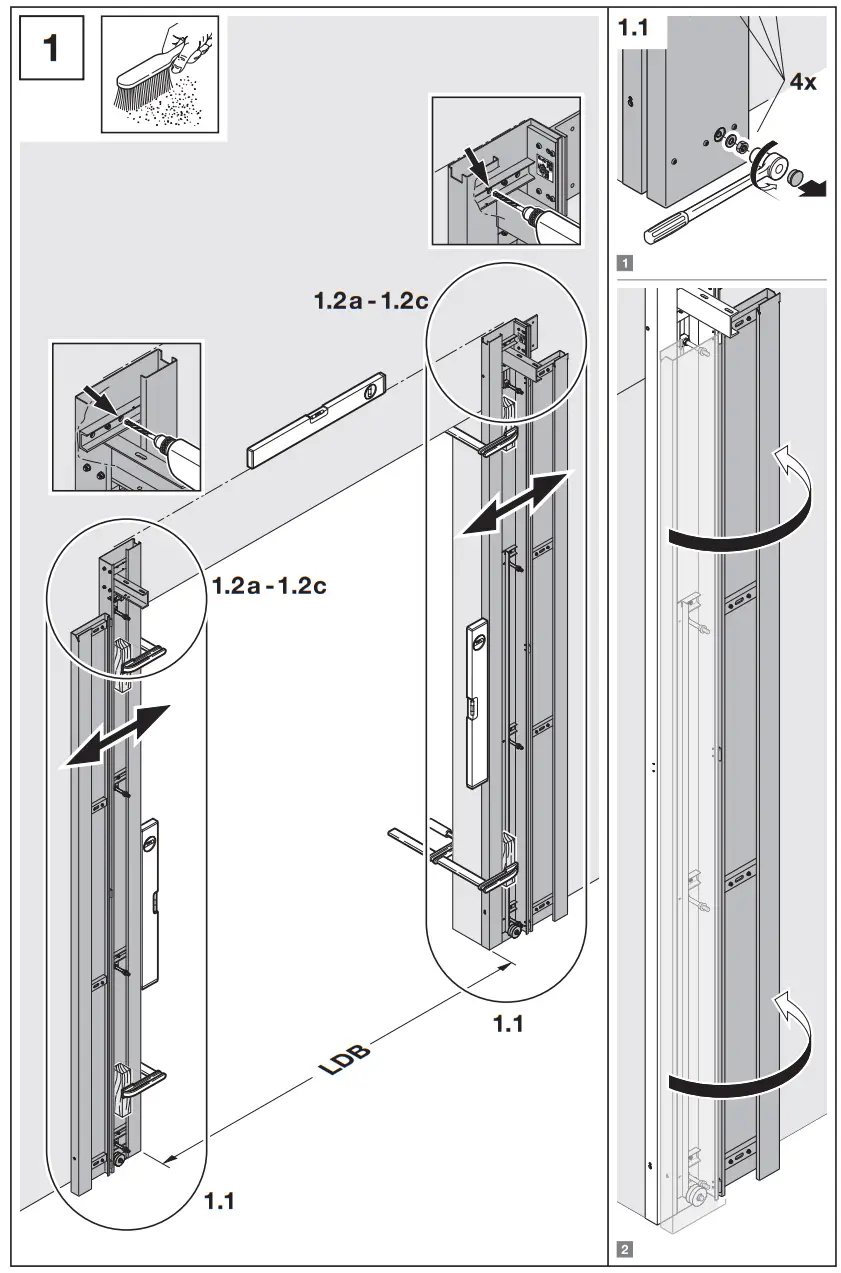 1

1.2a - 1.2c

1.2a - 1.2c

LDB

1.1

1.1

1.1

4x

1

2