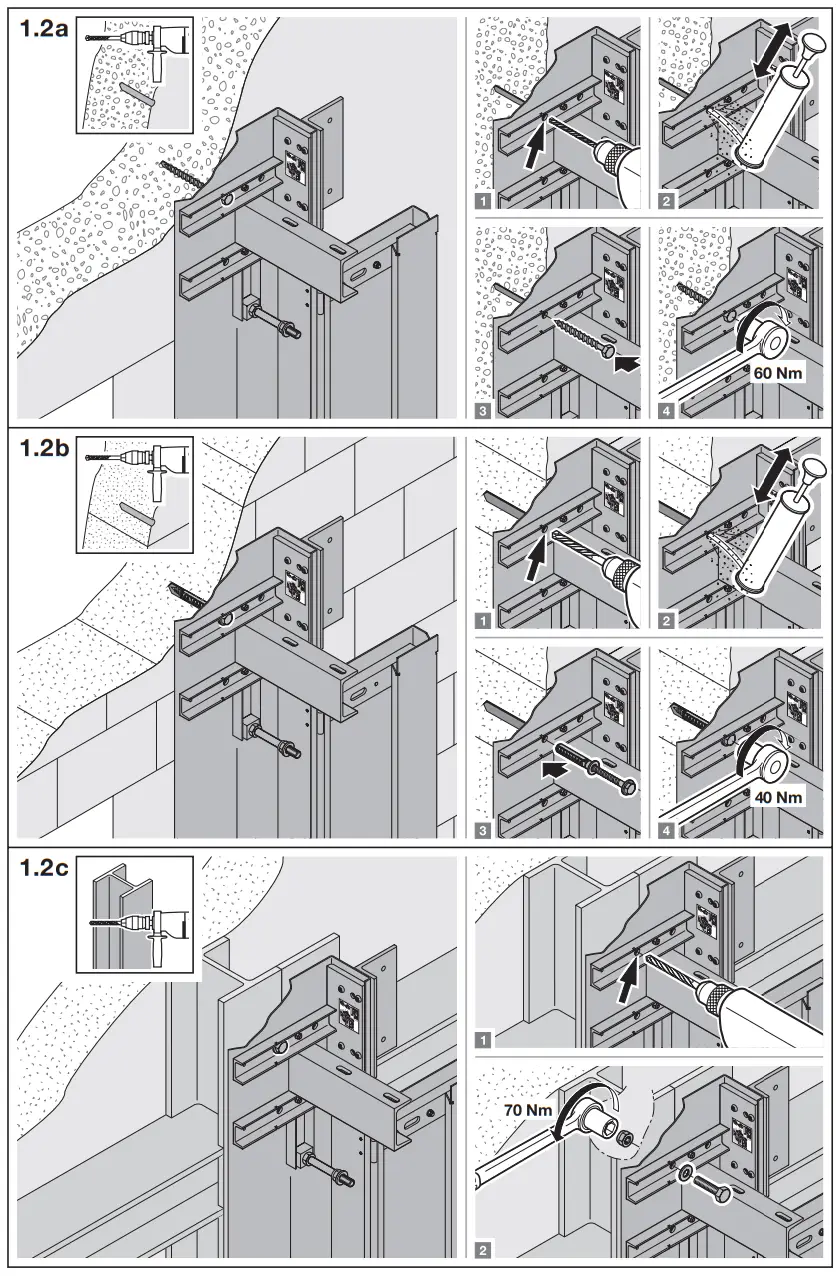 1.2a

1

2

3

4

60 Nm

1.2b

1

2

3

4

40 Nm

1.2c

1

70 Nm

2