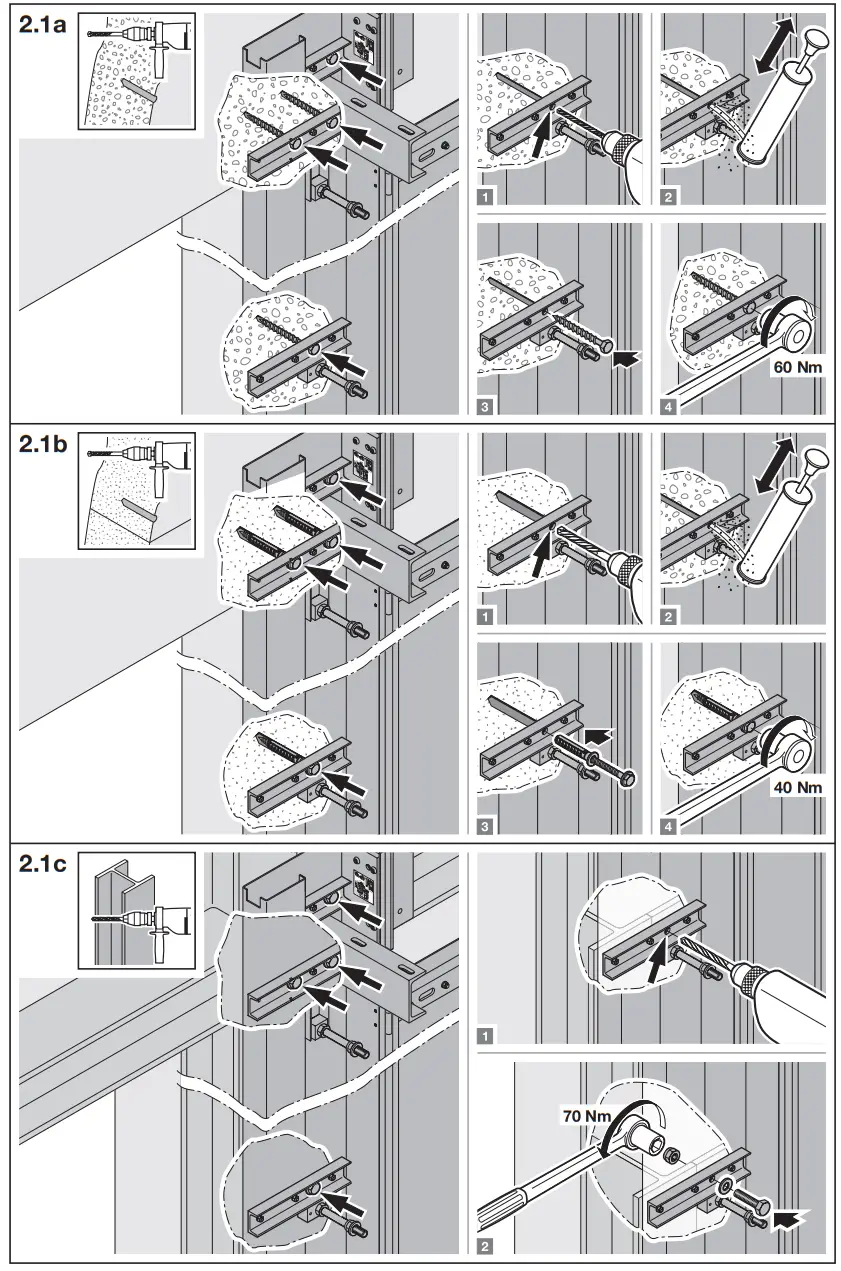 2.1a

1

2

3

4

60 Nm

2.1b

1

2

3

4

40 Nm

2.1c

1

70 Nm

2