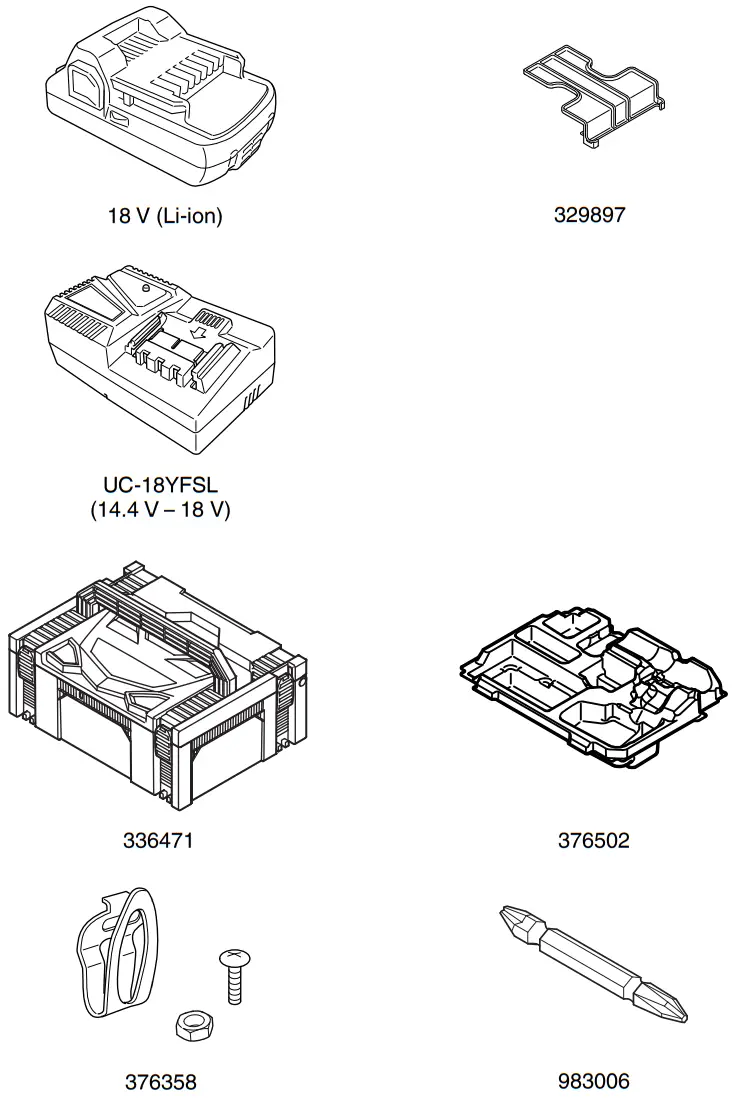 18 V (Li-ion)

329897

UC-18YFSL
(14.4 V – 18 V)

336471

376502

376358

983006