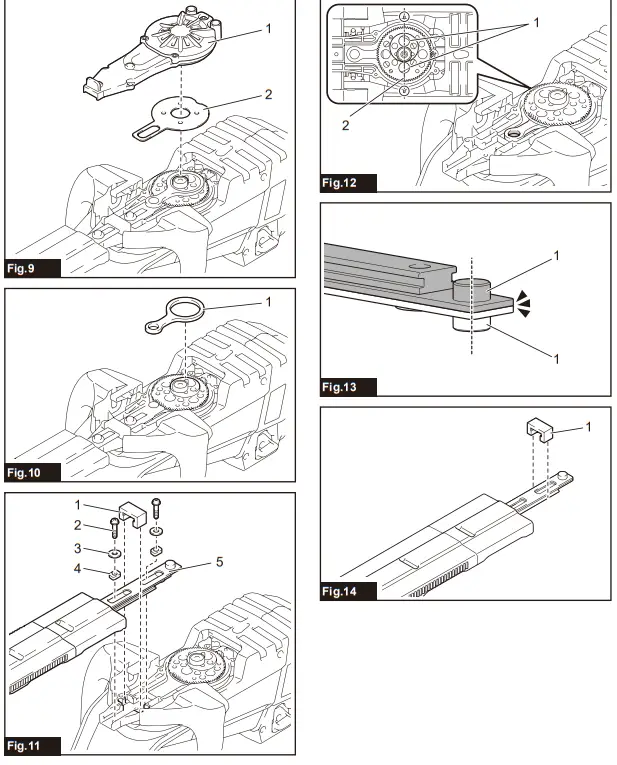 1
2
Fig.9

1
Fig.10

1
2
3
4
5
Fig.11

1
2
Fig.12

1
1
Fig.13

1
Fig.14