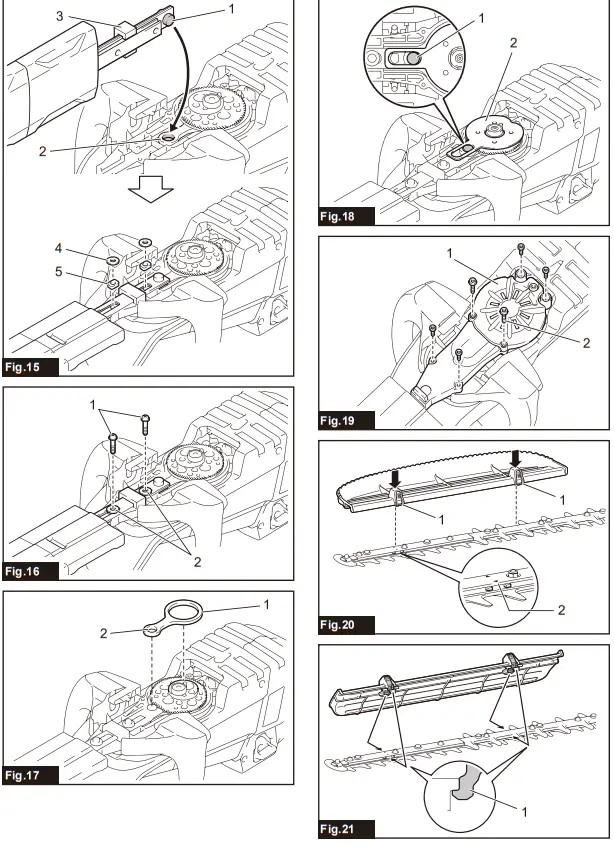 3
1
2
4
5
Fig.15

1
2
Fig.16

1
2
Fig.17

1
2
Fig.18

1
2
Fig.19

1
1
2
Fig.20

1
Fig.21