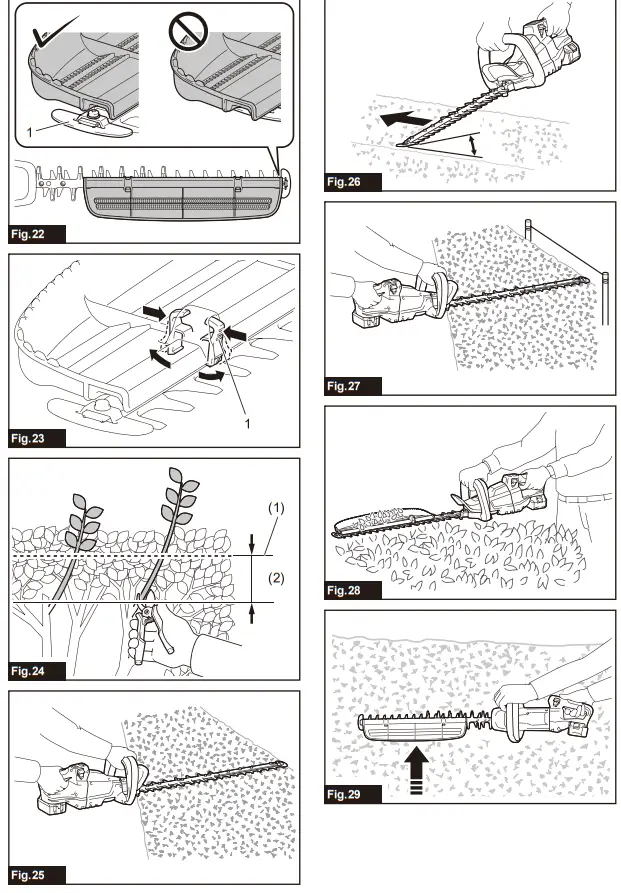 1
Fig.22

1
Fig.23

(1)
(2)
Fig.24

Fig.25

Fig.26

Fig.27

Fig.28

Fig.29