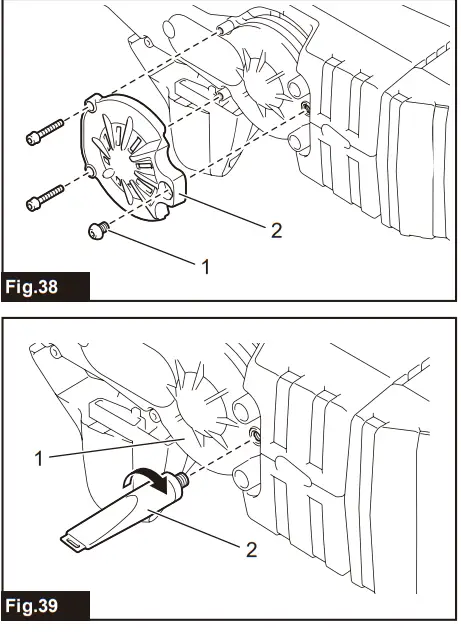 2

1

Fig.38

1

2

Fig.39