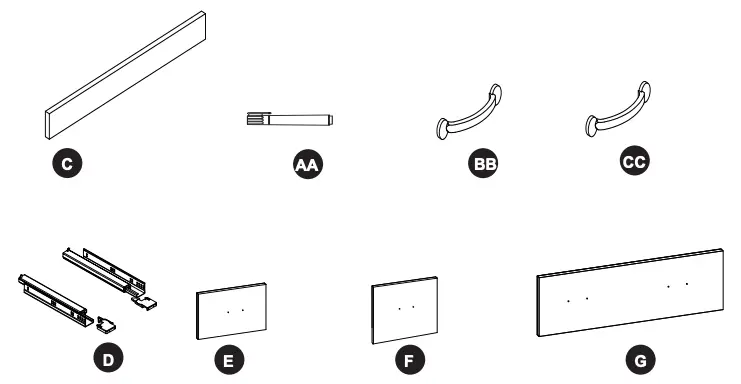 C

AA

BB

CC

D

E

F

G