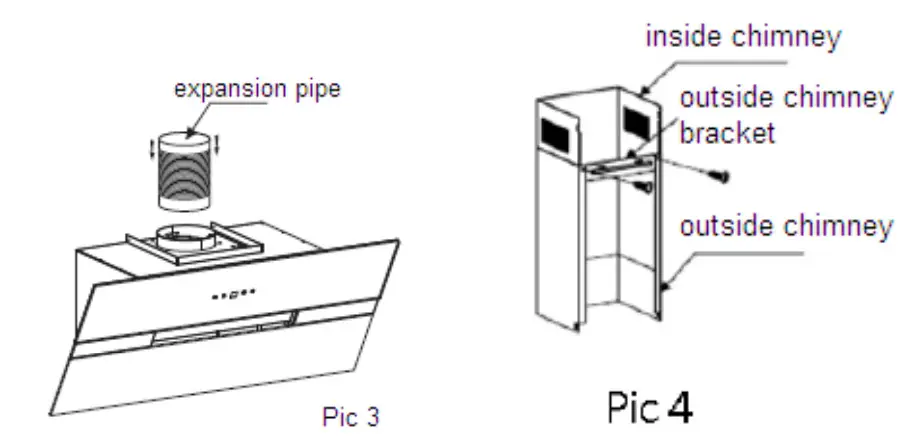 expansion pipe

Pic 3

inside chimney

outside chimney bracket

outside chimney

Pic 4