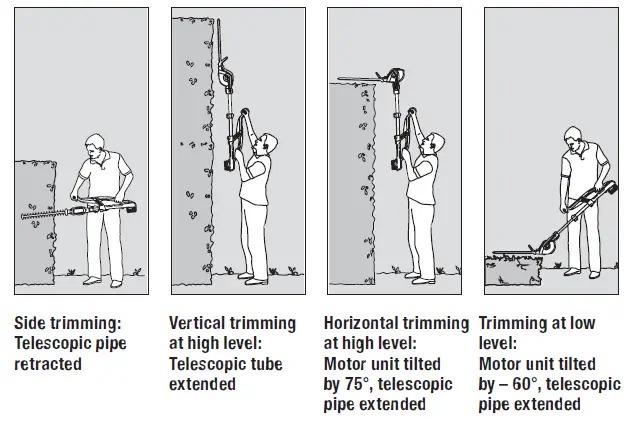 Side trimming:
Telescopic pipe retracted

Vertical trimming at high level:
Telescopic tube extended

Horizontal trimming at high level:
Motor unit tilted by 75°, telescopic pipe extended

Trimming at low level:
Motor unit tilted by – 60°, telescopic pipe extended