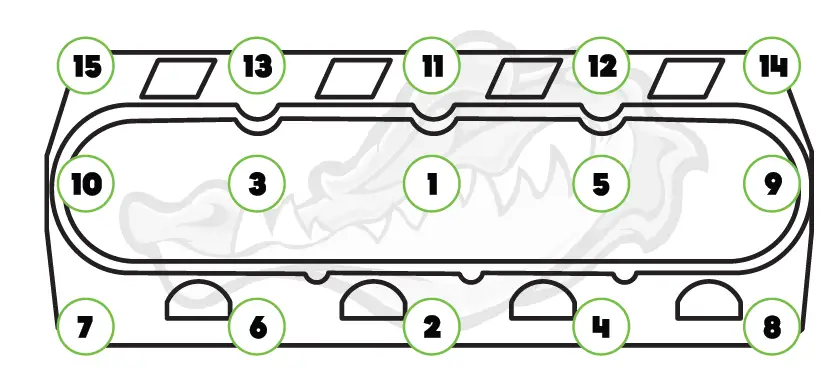 15 13 11 12 14

10 3 1 5 9

7 6 2 4 8