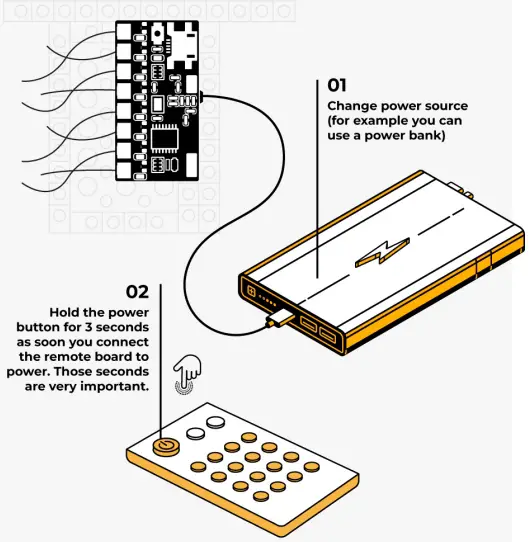 01

Change power source (for example you can use a power bank)

02

Hold the power button for 3 seconds as soon you connect the remote board to power. Those seconds are very important.