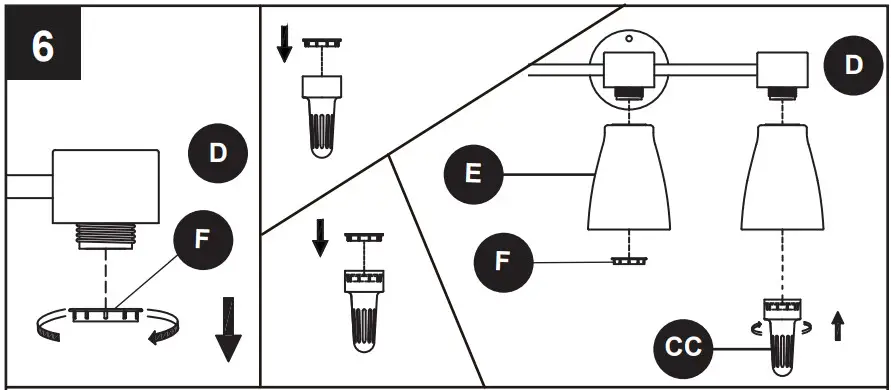 6

D

F

D

E

F

CC