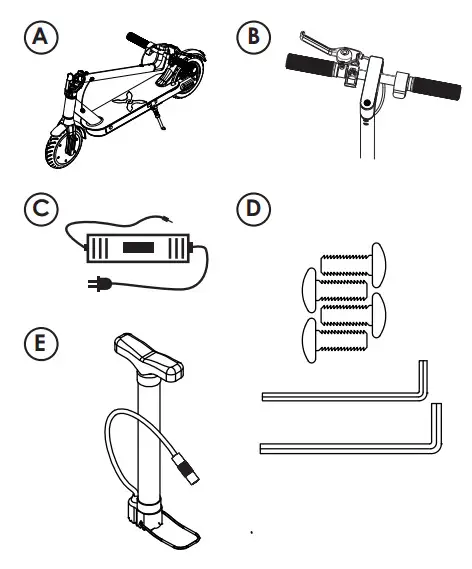 A

B

C

D

E