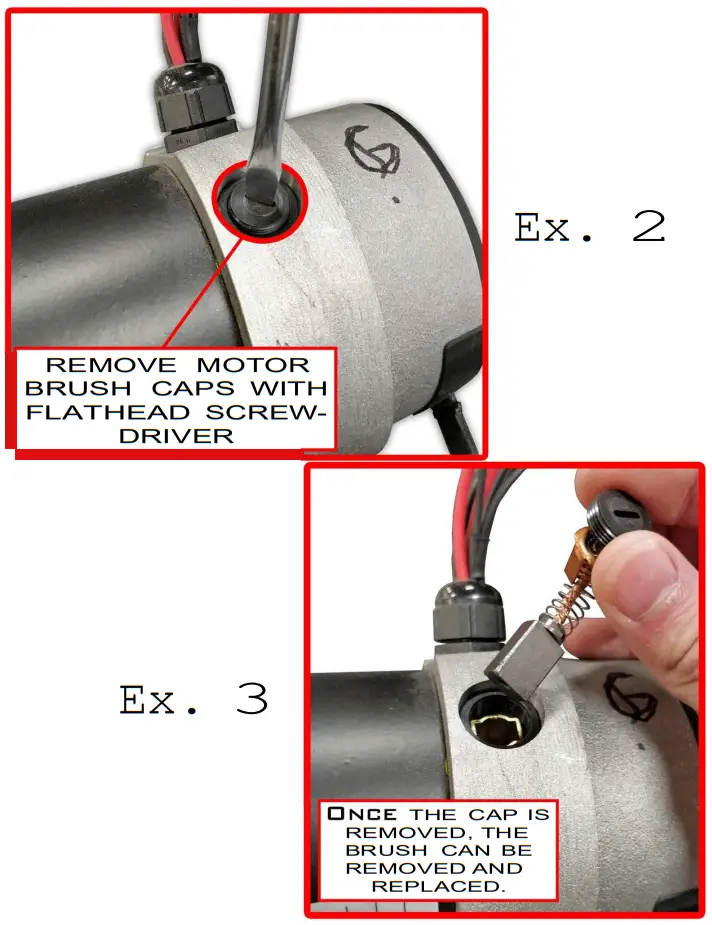 REMOVE MOTOR BRUSH CAPS WITH FLATHEAD SCREWDRIVER

Ex. 2

Ex. 3

ONCE THE CAP IS REMOVED, THE BRUSH CAN BE REMOVED AND REPLACED.