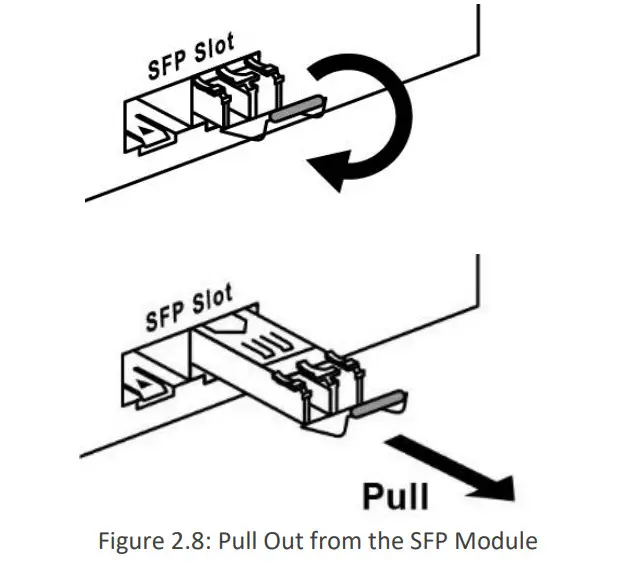 SFP Slot

SFP Slot

Pull

Figure 2.8: Pull Out from the SFP Module