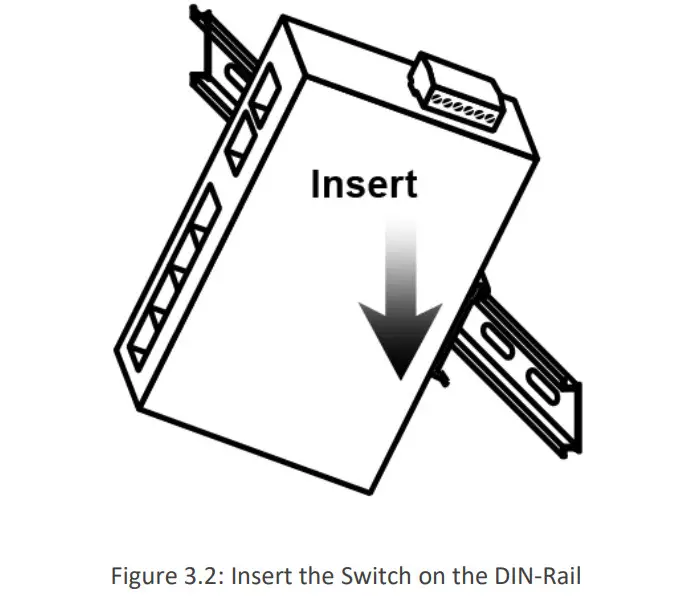 Insert

Figure 3.2: Insert the Switch on the DIN-Rail