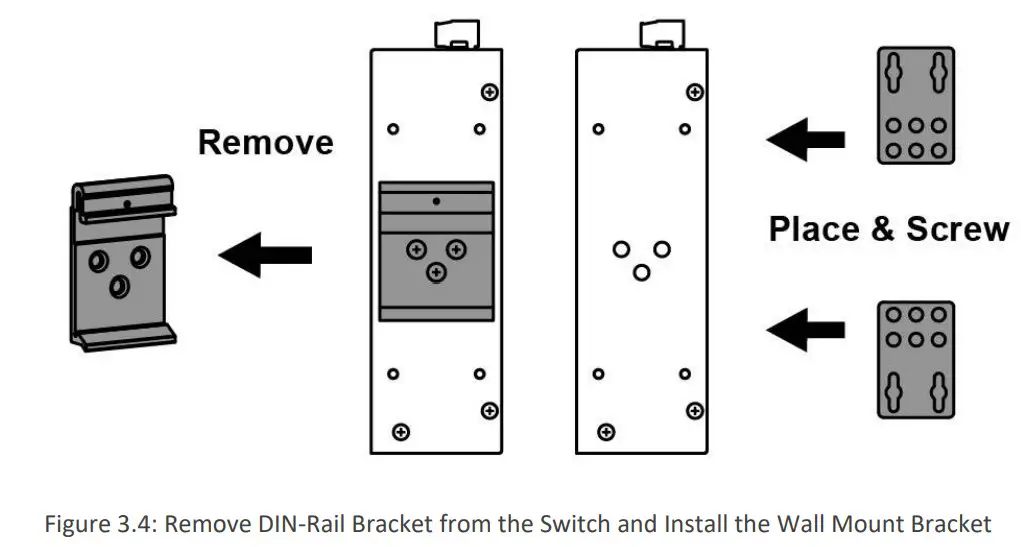 Remove

Place & Screw

Figure 3.4: Remove DIN-Rail Bracket from the Switch and Install the Wall Mount Bracket