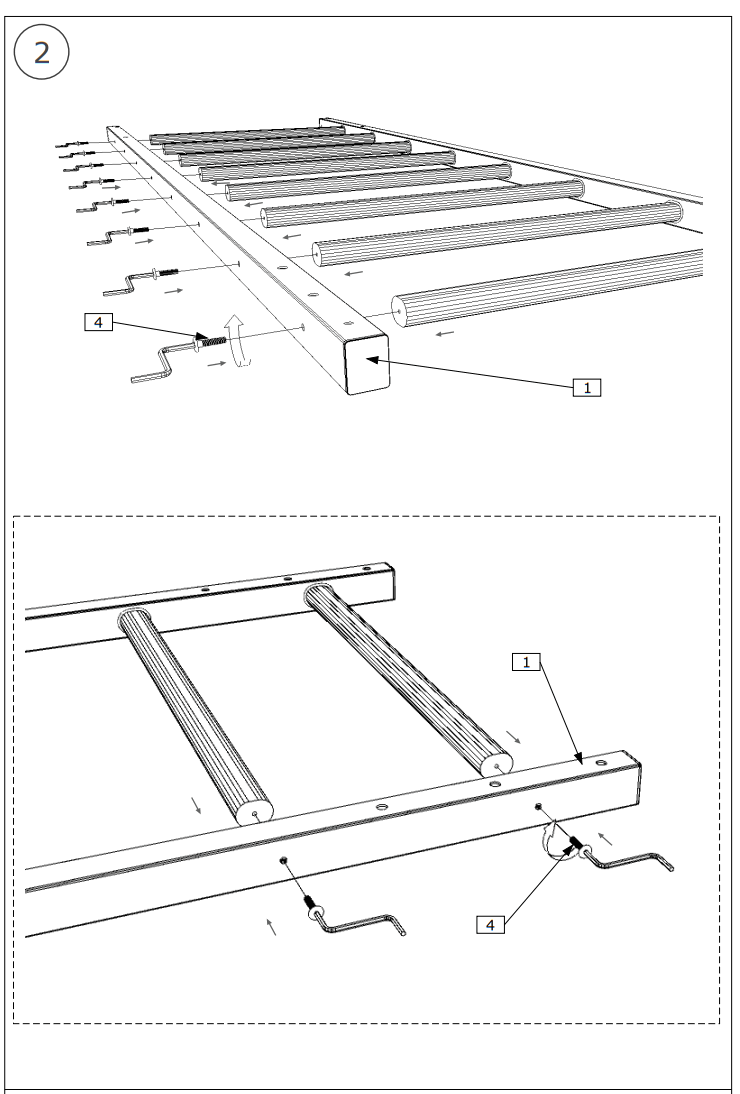 2

4

1

1

4