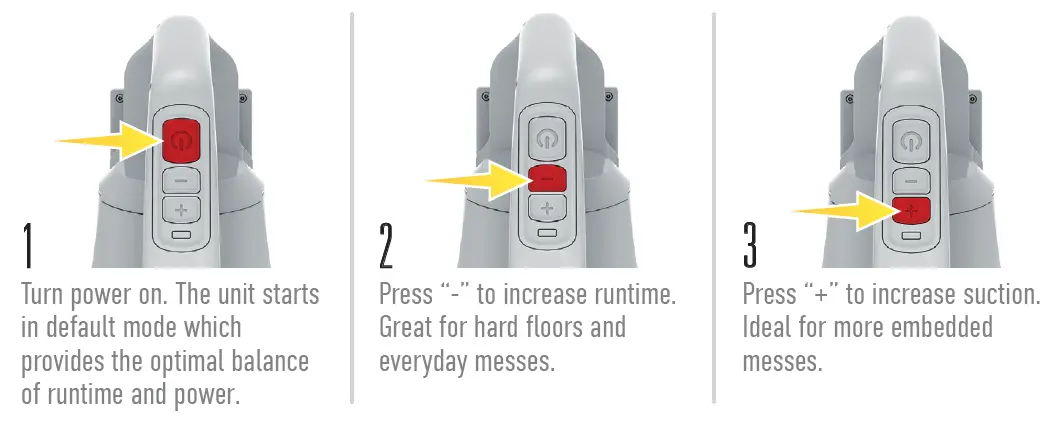 1
Turn power on. The unit starts in default mode which provides the optimal balance of runtime and power.

2
Press “-” to increase runtime. Great for hard floors and everyday messes.

3
Press “+” to increase suction. Ideal for more embedded messes.