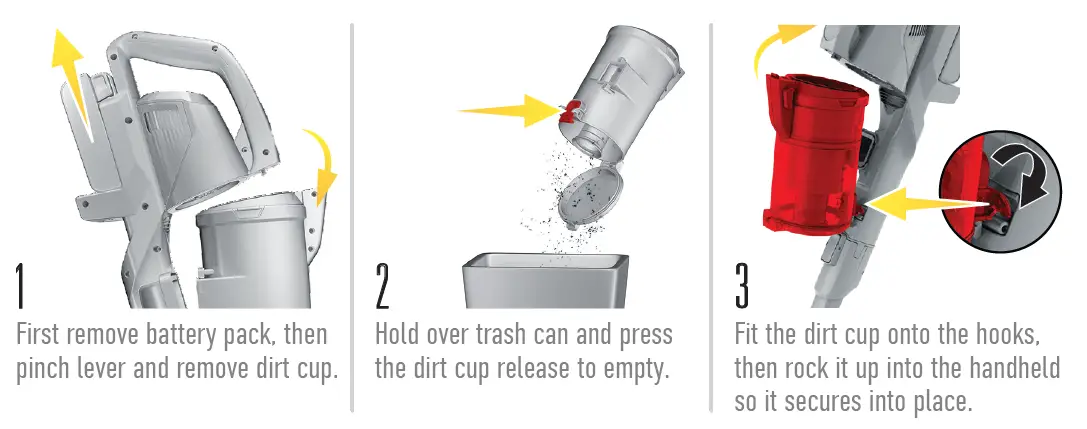 1
First remove battery pack, then pinch lever and remove dirt cup.

2
Hold over trash can and press the dirt cup release to empty.

3
Fit the dirt cup onto the hooks, then rock it up into the handheld so it secures into place.