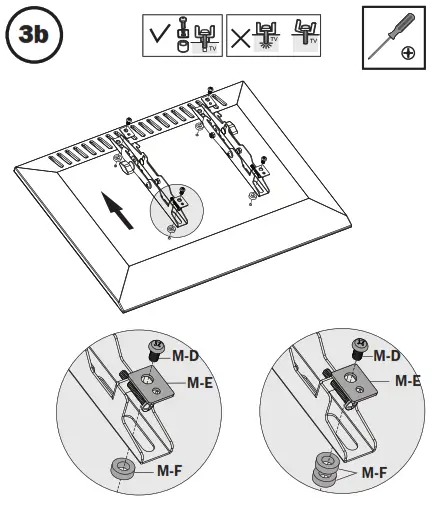 3b

TV

TV

TV

M-D

M-E

M-F

M-D

M-E

M-F