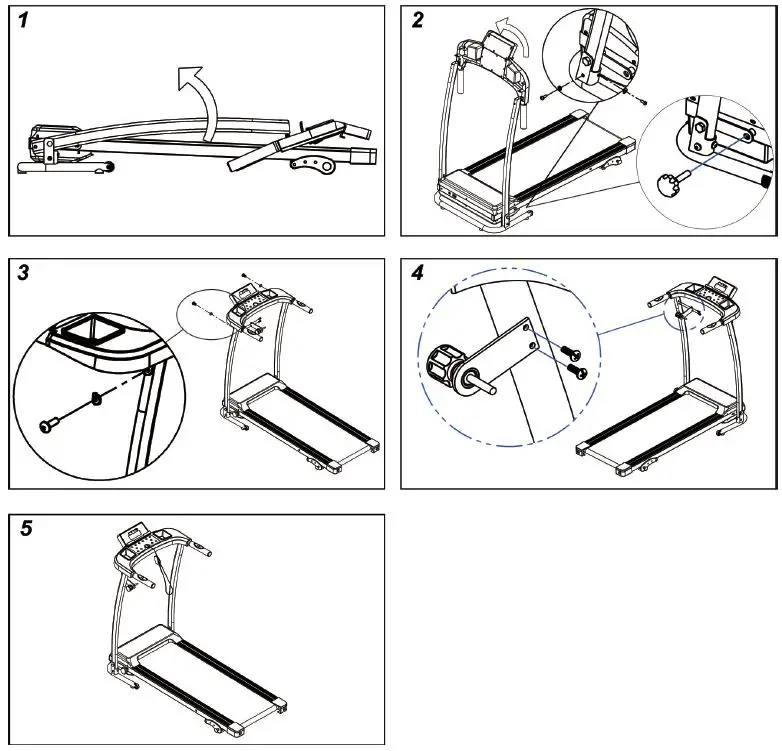 1

2

3

4

5