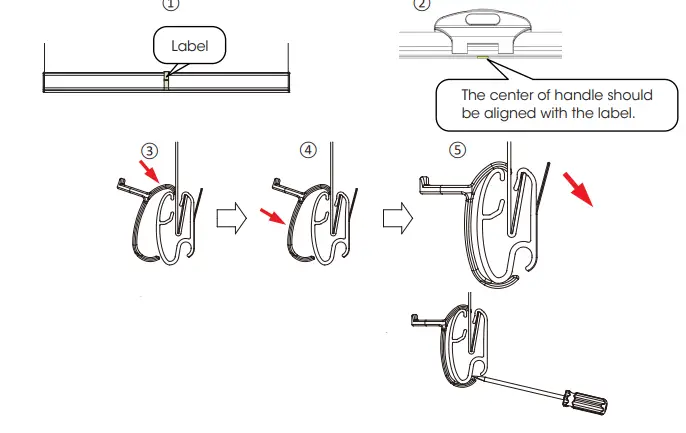 ①

Label

②

The center of handle should be aligned with the label.

③

④

⑤