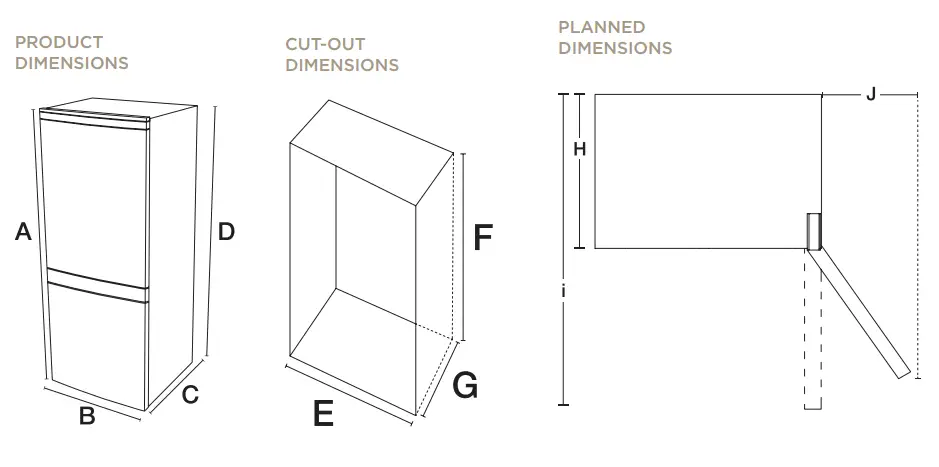 PRODUCT DIMENSIONS

A

D

B

C

CUT-OUT DIMENSIONS

F

E

G

PLANNED DIMENSIONS

H

J

i