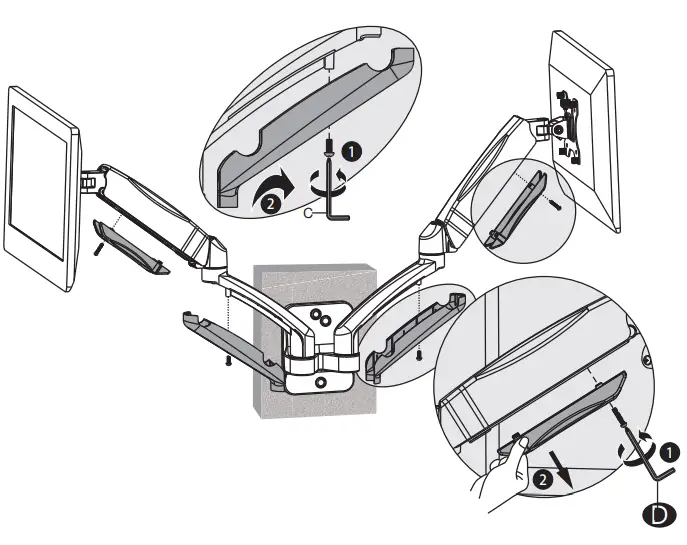 1
2
C
1
2
D