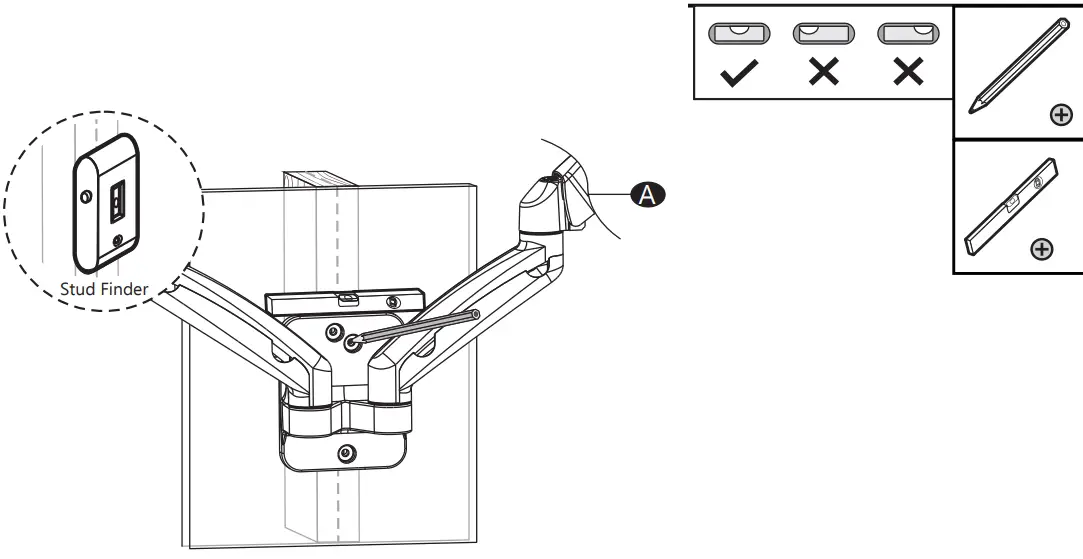 Stud Finder

A