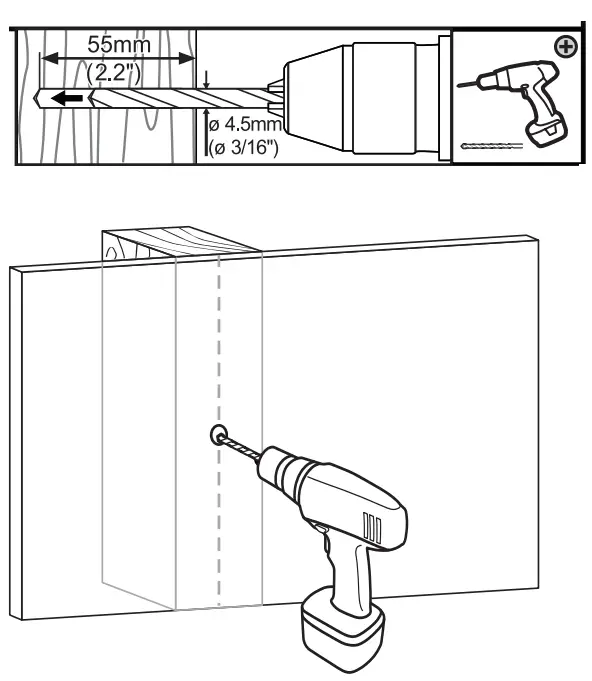 55mm
(2.2")
ø 4.5mm
(ø 3/16")