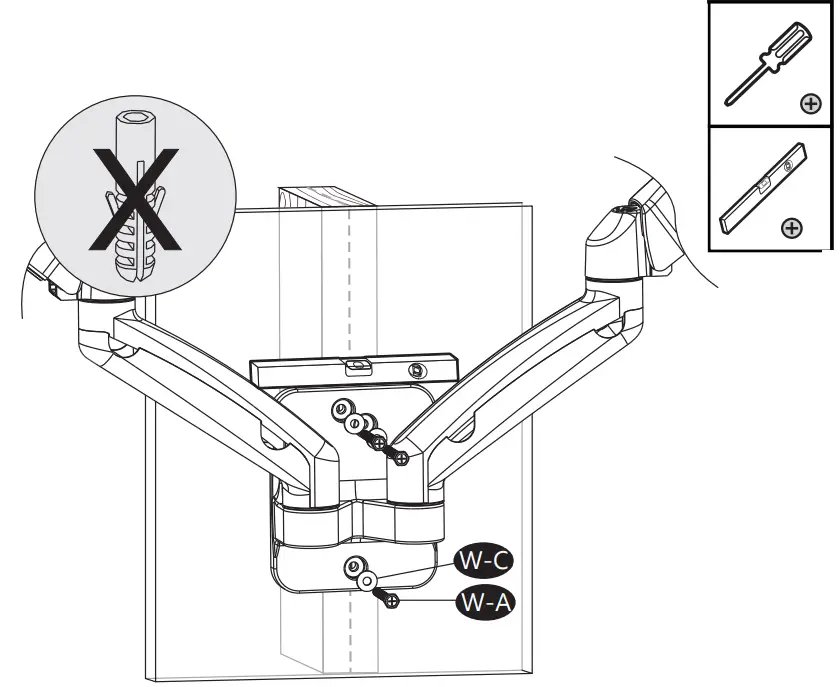 X

W-C

W-A