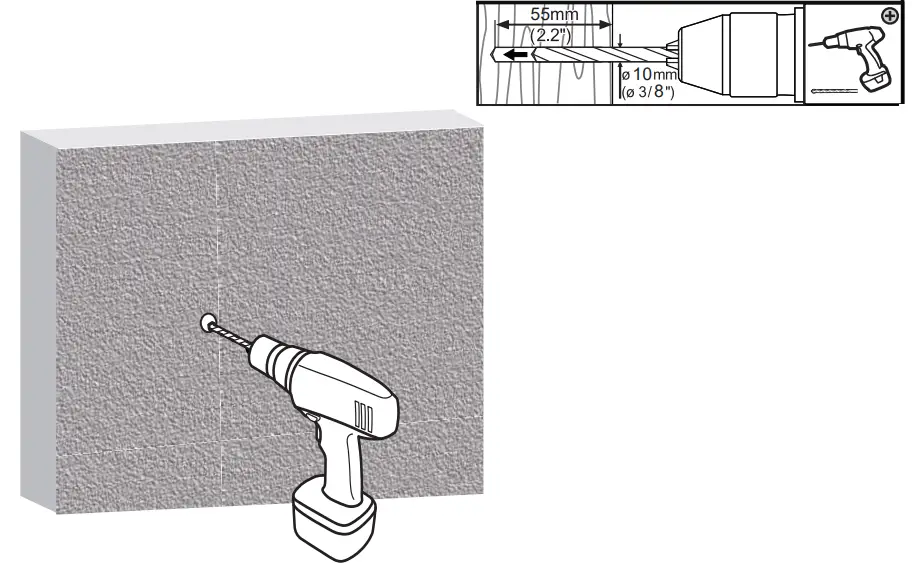 55mm
(2.2")
ø 10mm
(ø 3/8")