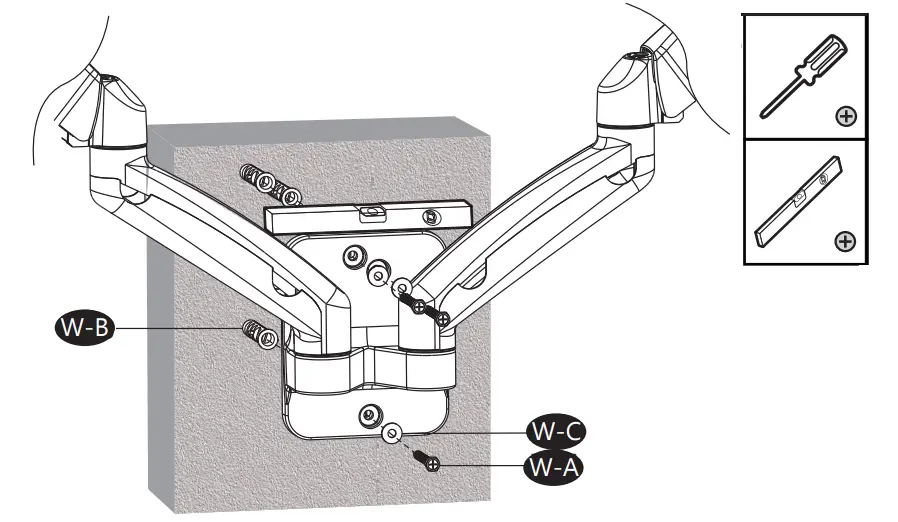 W-B
W-C
W-A