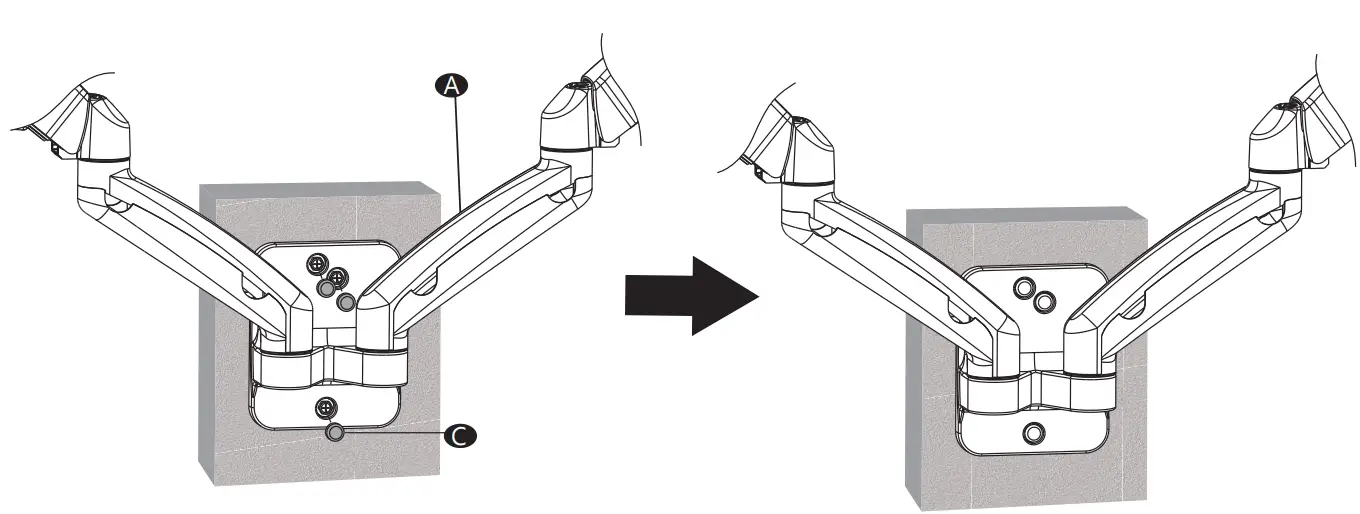 A

C