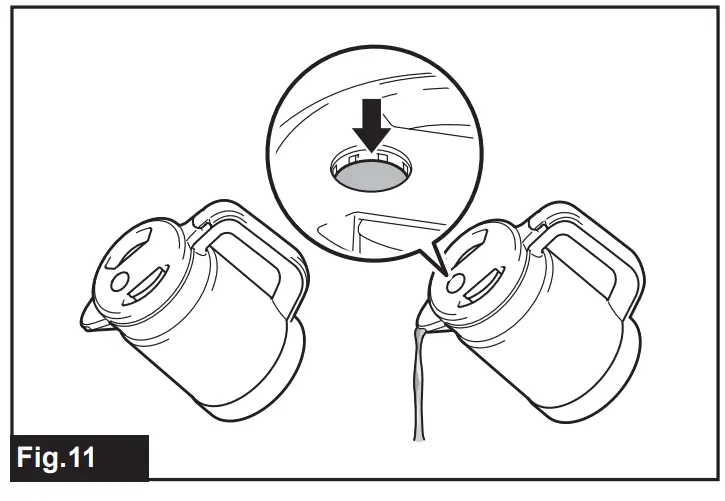 Fig.11