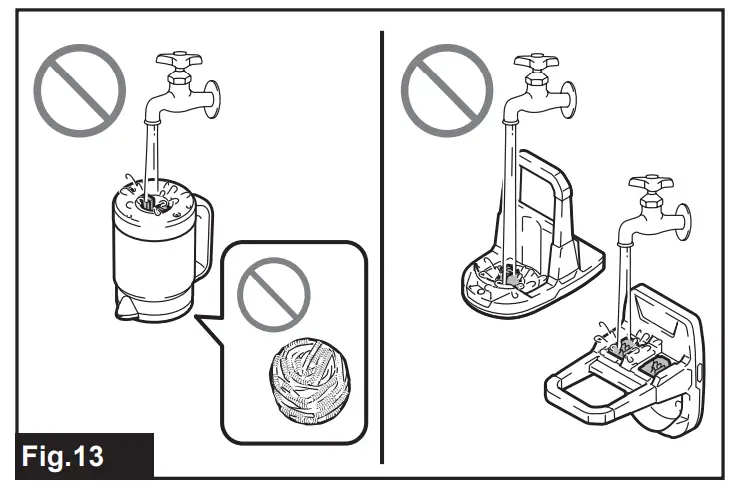 Fig.13